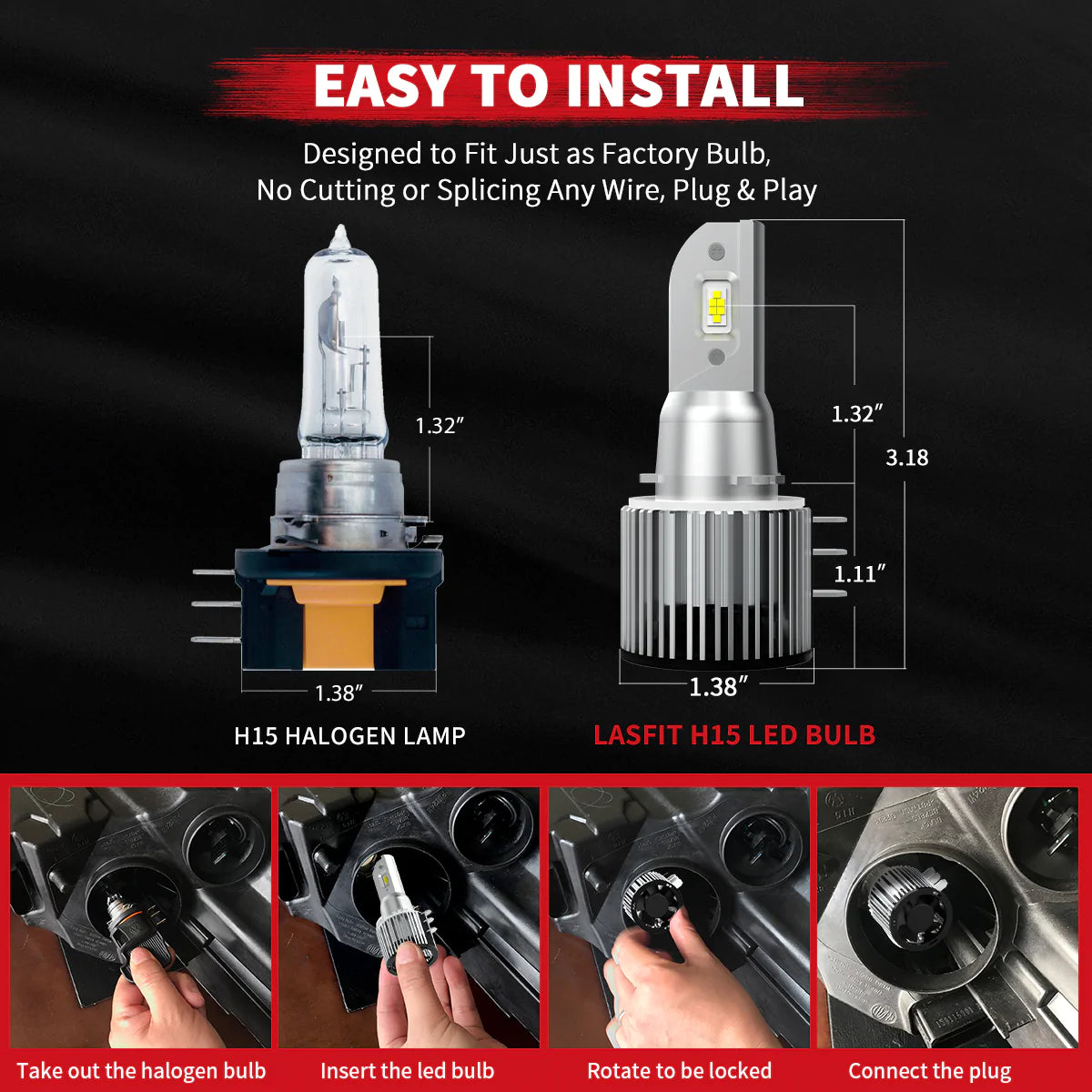 EASY TO INSTALL

Designed to Fit Just as Factory Bulb,
No Cutting or Splicing Any Wire, Plug & Play

1.32″

1.38″

H15 HALOGEN LAMP

1.32″

3.18

1.11″

1.38″

LASFIT H15 LED BULB

Take out the halogen bulb

Insert the led bulb

Rotate to be locked

Connect the plug